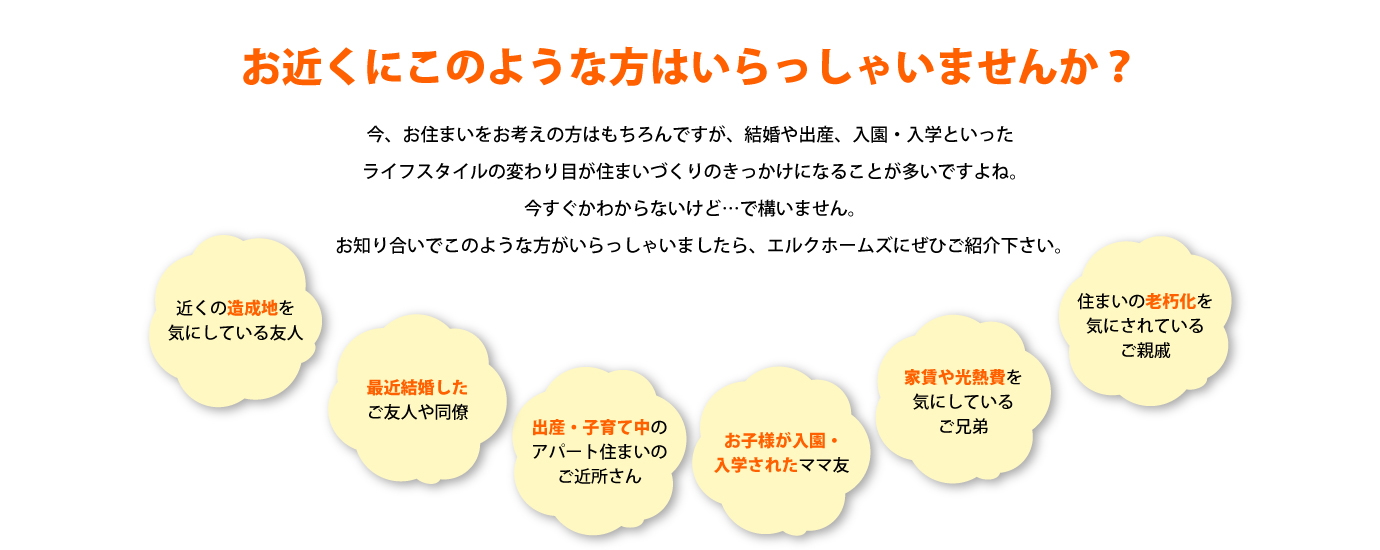 お近くにこのような方はいらっしゃいませんか？

今、お住まいをお考えの方はもちろんですが、結婚や出産、入園・入学といった

ライフスタイルの変わり目が住まいづくりのきっかけになることが多いですよね。

今すぐかわからないけど…で構いません。

お知り合いでこのような方がいらっしゃいましたら、エルクホームズにぜひご紹介下さい。

近くの造成地を
気にしている友人

最近結婚した
ご友人や同僚

出産・子育て中の
アパート住まいの
ご近所さん

お子様が入園・
入学されたママ友

家賃や光熱費を
気にしている
ご兄弟

住まいの老朽化を
気にされている
ご親戚